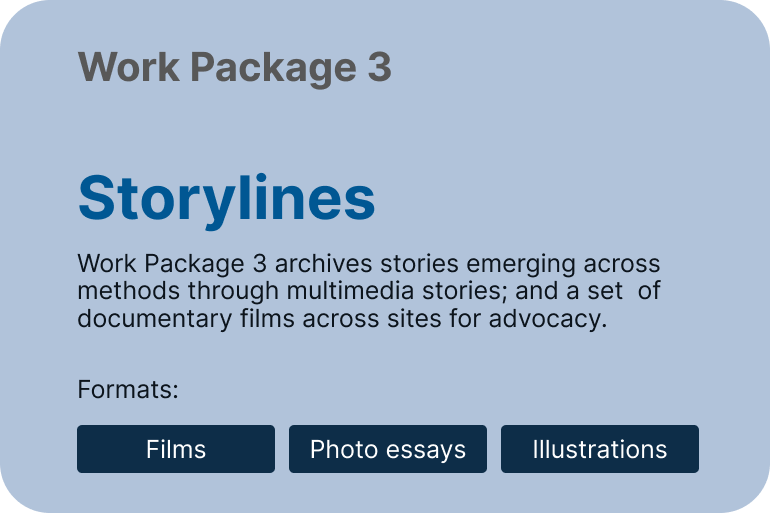 Work Package 3

Storylines

Work Package 3 archives stories emerging across methods through multimedia stories; and a set of documentary films across sites for advocacy.

Formats:

Films

Photo essays

Illustrations